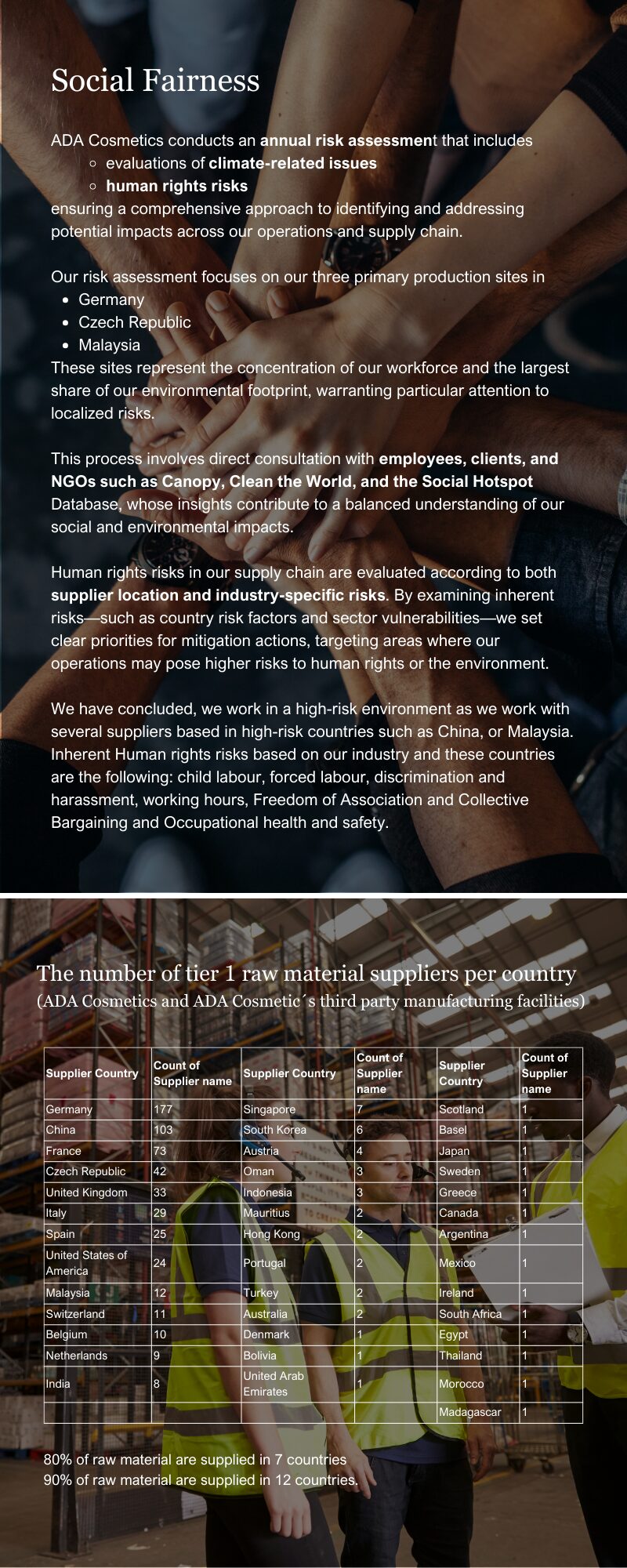 Social Fairness

ADA Cosmetics conducts an annual risk assessment that includes
- evaluations of climate-related issues
- human rights risks

ensuring a comprehensive approach to identifying and addressing potential impacts across our operations and supply chain.

Our risk assessment focuses on our three primary production sites in
- Germany
- Czech Republic
- Malaysia

These sites represent the concentration of our workforce and the largest share of our environmental footprint, warranting particular attention to localized risks.

This process involves direct consultation with employees, clients, and NGOs such as Canopy, Clean the World, and the Social Hotspot Database, whose insights contribute to a balanced understanding of our social and environmental impacts.

Human rights risks in our supply chain are evaluated according to both supplier location and industry-specific risks. By examining inherent risks—such as country risk factors and sector vulnerabilities—we set clear priorities for mitigation actions, targeting areas where our operations may pose higher risks to human rights or the environment.

We have concluded, we work in a high-risk environment as we work with several suppliers based in high-risk countries such as China, or Malaysia. Inherent Human rights risks based on our industry and these countries are the following: child labour, forced labour, discrimination and harassment, working hours, Freedom of Association and Collective Bargaining and Occupational health and safety.

The number of tier 1 raw material suppliers per country
(ADA Cosmetics and ADA Cosmetic´s third party manufacturing facilities)

| Supplier Country | Count of Supplier name | Supplier Country | Count of Supplier name | Supplier Country | Count of Supplier name |
|---|---|---|---|---|---|
| Germany | 177 | Singapore | 7 | Scotland | 1 |
| China | 103 | South Korea | 6 | Basel | 1 |
| France | 73 | Austria | 4 | Japan | 1 |
| Czech Republic | 42 | Oman | 3 | Sweden | 1 |
| United Kingdom | 33 | Indonesia | 3 | Greece | 1 |
| Italy | 29 | Mauritius | 2 | Canada | 1 |
| Spain | 25 | Hong Kong | 2 | Argentina | 1 |
| United States of America | 24 | Portugal | 2 | Mexico | 1 |
| Malaysia | 12 | Turkey | 2 | Ireland | 1 |
| Switzerland | 11 | Australia | 2 | South Africa | 1 |
| Belgium | 10 | Denmark | 1 | Egypt | 1 |
| Netherlands | 9 | Bolivia | 1 | Thailand | 1 |
| India | 8 | United Arab Emirates | 1 | Morocco | 1 |
| | | | | Madagascar | 1 |

80% of raw material are supplied in 7 countries
90% of raw material are supplied in 12 countries.